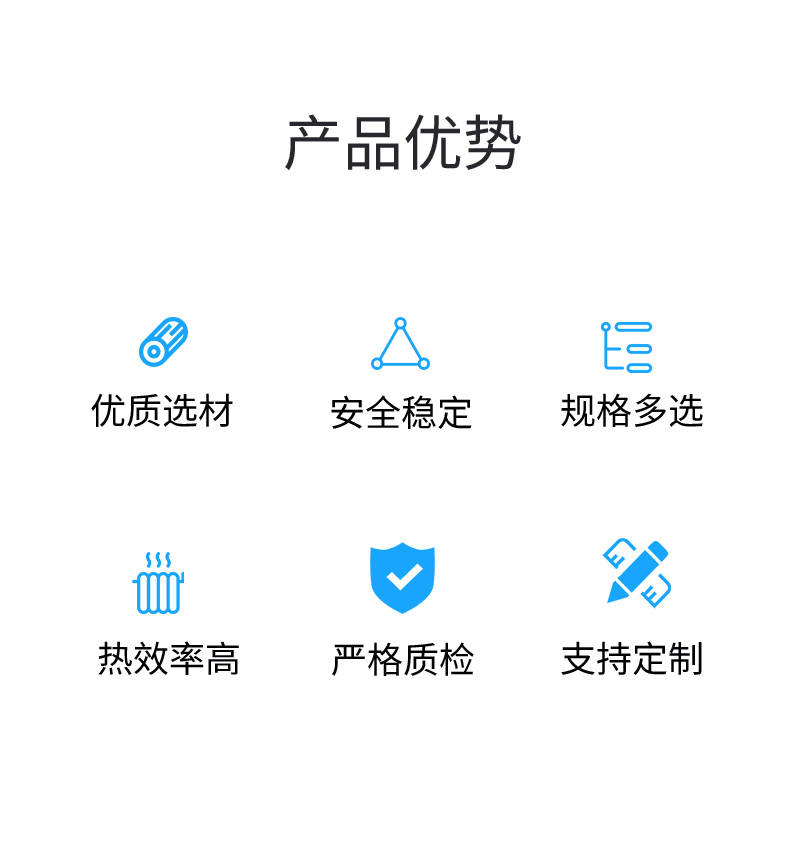 产品优势

优质选材

安全稳定

规格多选

热效率高

严格质检

支持定制